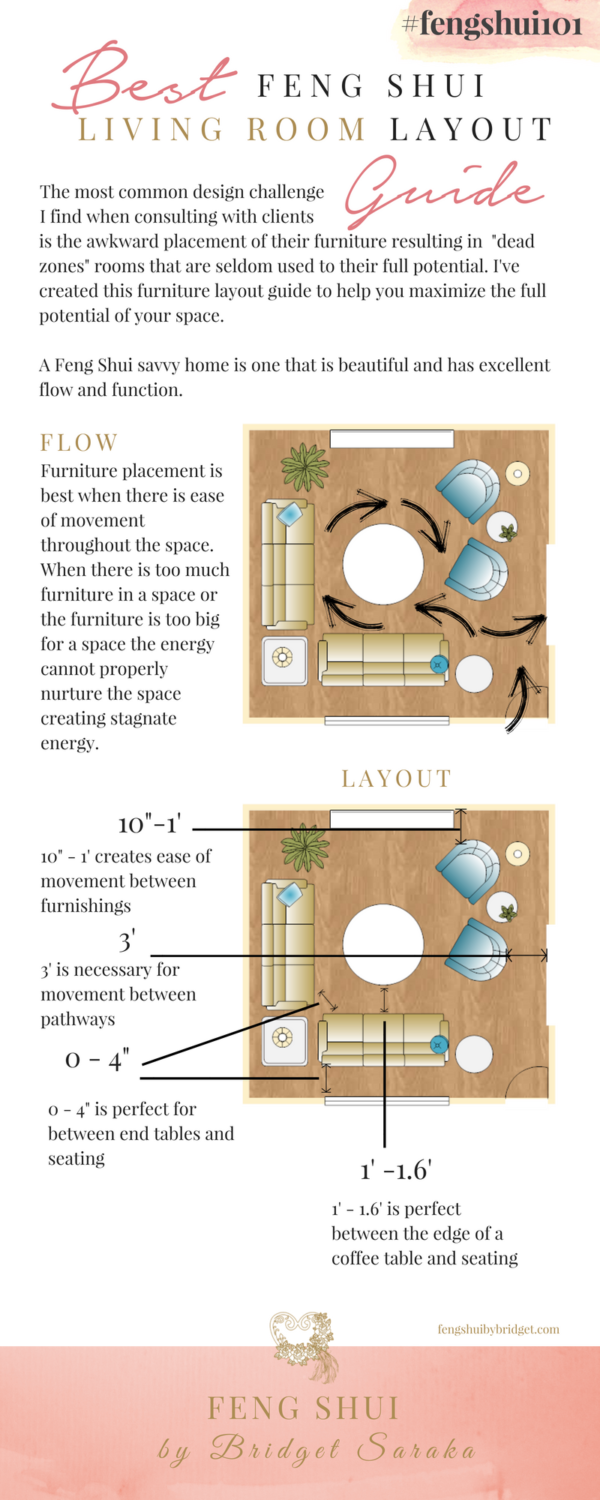 #fengshui101

Best FENG SHUI LIVING ROOM LAYOUT Guide

The most common design challenge I find when consulting with clients is the awkward placement of their furniture resulting in "dead zones" rooms that are seldom used to their full potential. I've created this furniture layout guide to help you maximize the full potential of your space.

A Feng Shui savvy home is one that is beautiful and has excellent flow and function.

FLOW
Furniture placement is best when there is ease of movement throughout the space. When there is too much furniture in a space or the furniture is too big for a space the energy cannot properly nurture the space creating stagnate energy.

LAYOUT

10"-1'
10" - 1' creates ease of movement between furnishings

3'
3' is necessary for movement between pathways

0 - 4"
0 - 4" is perfect for between end tables and seating

1' -1.6'
1' - 1.6' is perfect between the edge of a coffee table and seating

fengshuibybridget.com

FENG SHUI
by Bridget Saraka